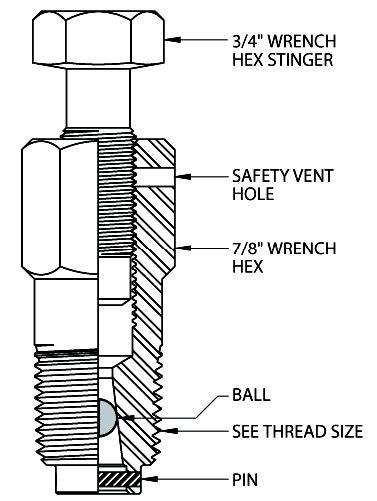 3/4" WRENCH
HEX STINGER

SAFETY VENT
HOLE

7/8" WRENCH
HEX

BALL

SEE THREAD SIZE

PIN